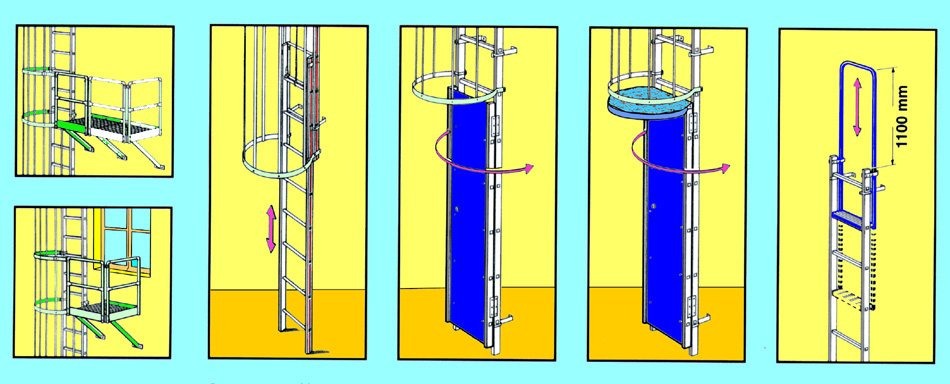 1100 mm